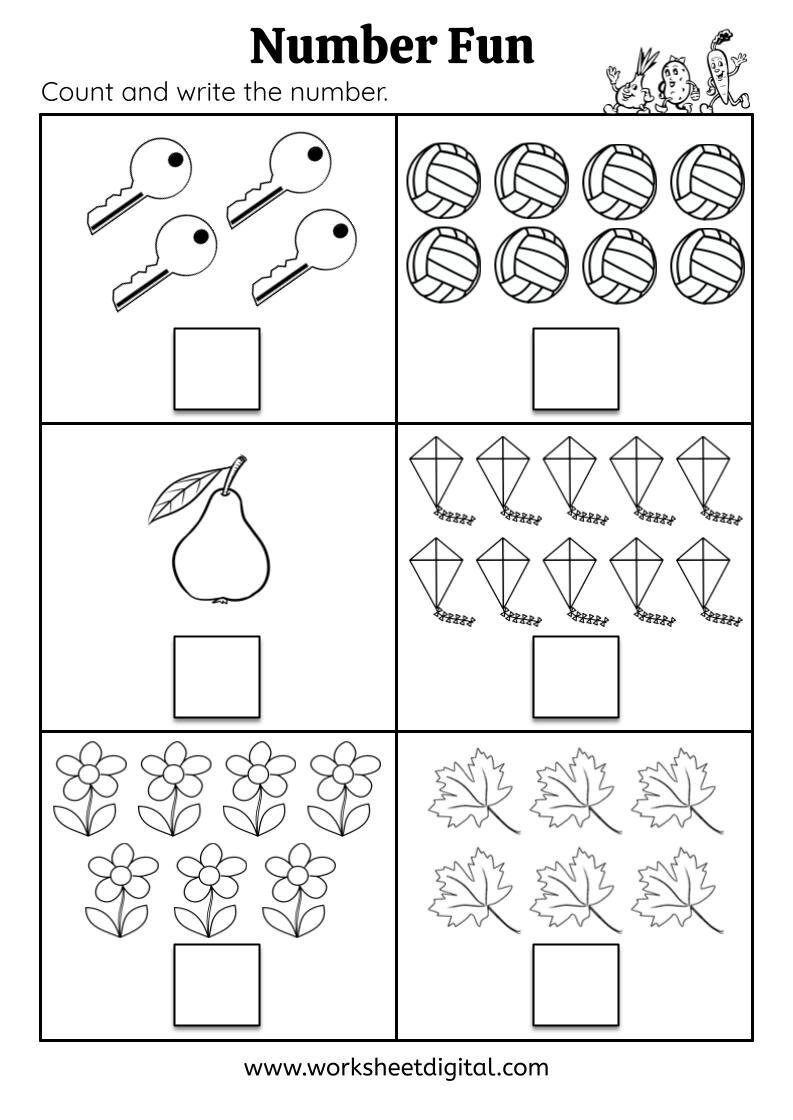 Number Fun

Count and write the number.

www.worksheetdigital.com