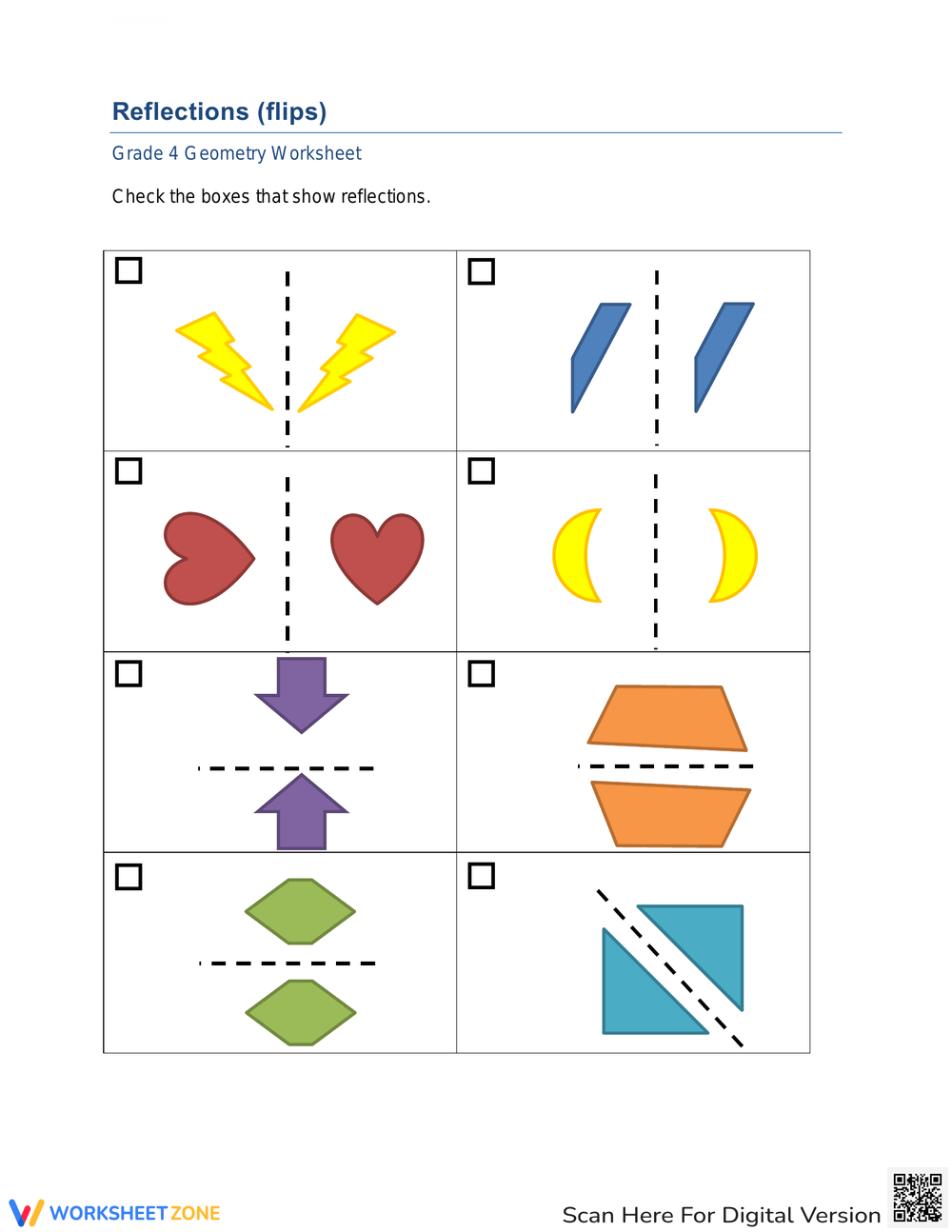 Reflections (flips)

Grade 4 Geometry Worksheet

Check the boxes that show reflections.

WORKSHEETZONE

Scan Here For Digital Version