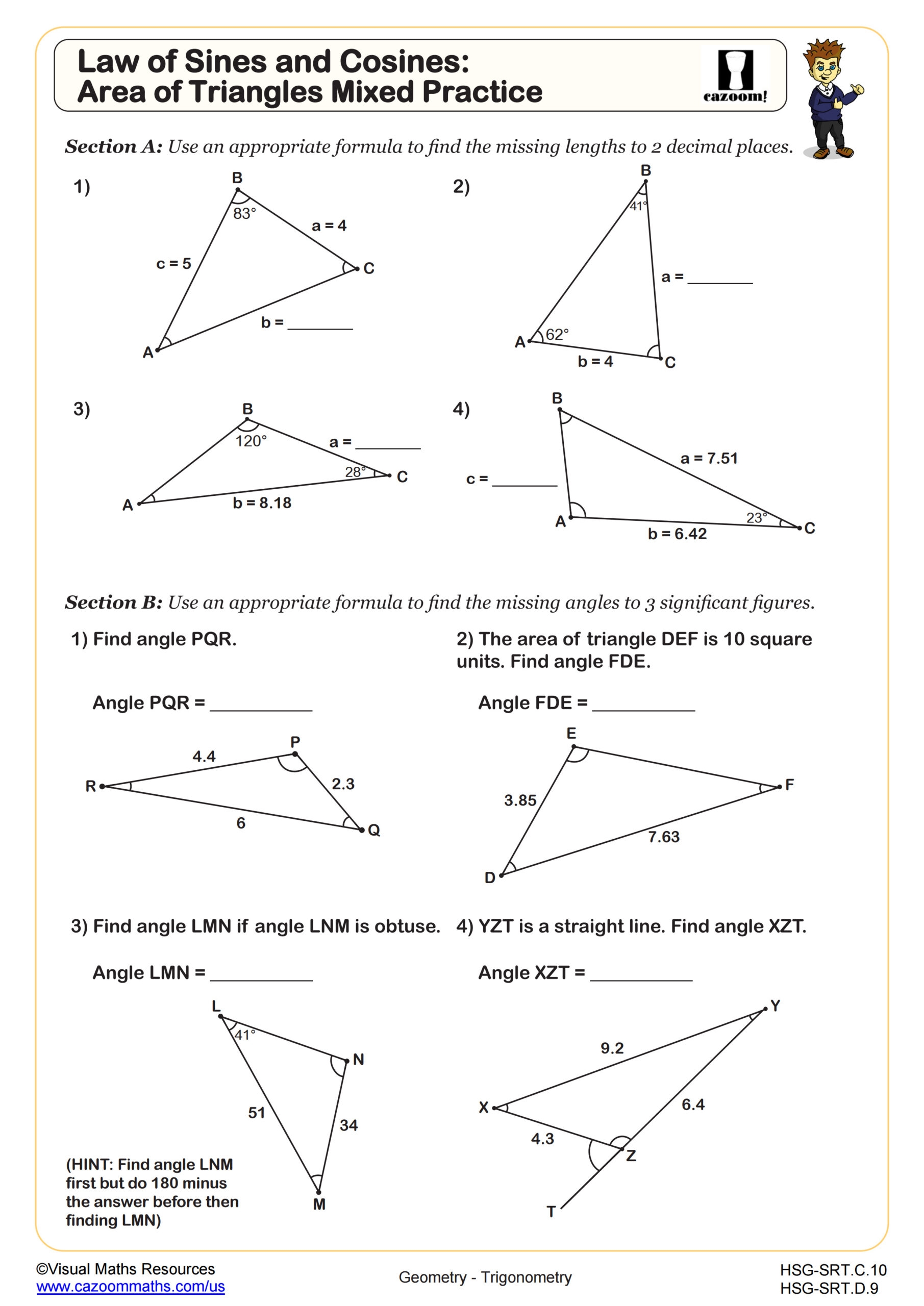 Law of Sines and Cosines:
Area of Triangles Mixed Practice

cazoom!

**Section A:** Use an appropriate formula to find the missing lengths to 2 decimal places.

1)
B
83°
a = 4
c = 5
C
b = ________
A

2)
B
41°
a = ________
A
62°
b = 4
C

3)
B
120°
a = ________
28°
C
A
b = 8.18

4)
B
a = 7.51
c = ________
A
23°
C
b = 6.42

**Section B:** Use an appropriate formula to find the missing angles to 3 significant figures.

1) Find angle PQR.

Angle PQR = __________

4.4
P
R
2.3
6
Q

2) The area of triangle DEF is 10 square units. Find angle FDE.

Angle FDE = __________

E
F
3.85
7.63
D

3) Find angle LMN if angle LNM is obtuse.

Angle LMN = __________

L
41°
N
51
34
M

(HINT: Find angle LNM first but do 180 minus the answer before then finding LMN)

4) YZT is a straight line. Find angle XZT.

Angle XZT = __________

Y
9.2
X
6.4
4.3
Z
T

©Visual Maths Resources
www.cazoommaths.com/us

Geometry - Trigonometry

HSG-SRT.C.10
HSG-SRT.D.9