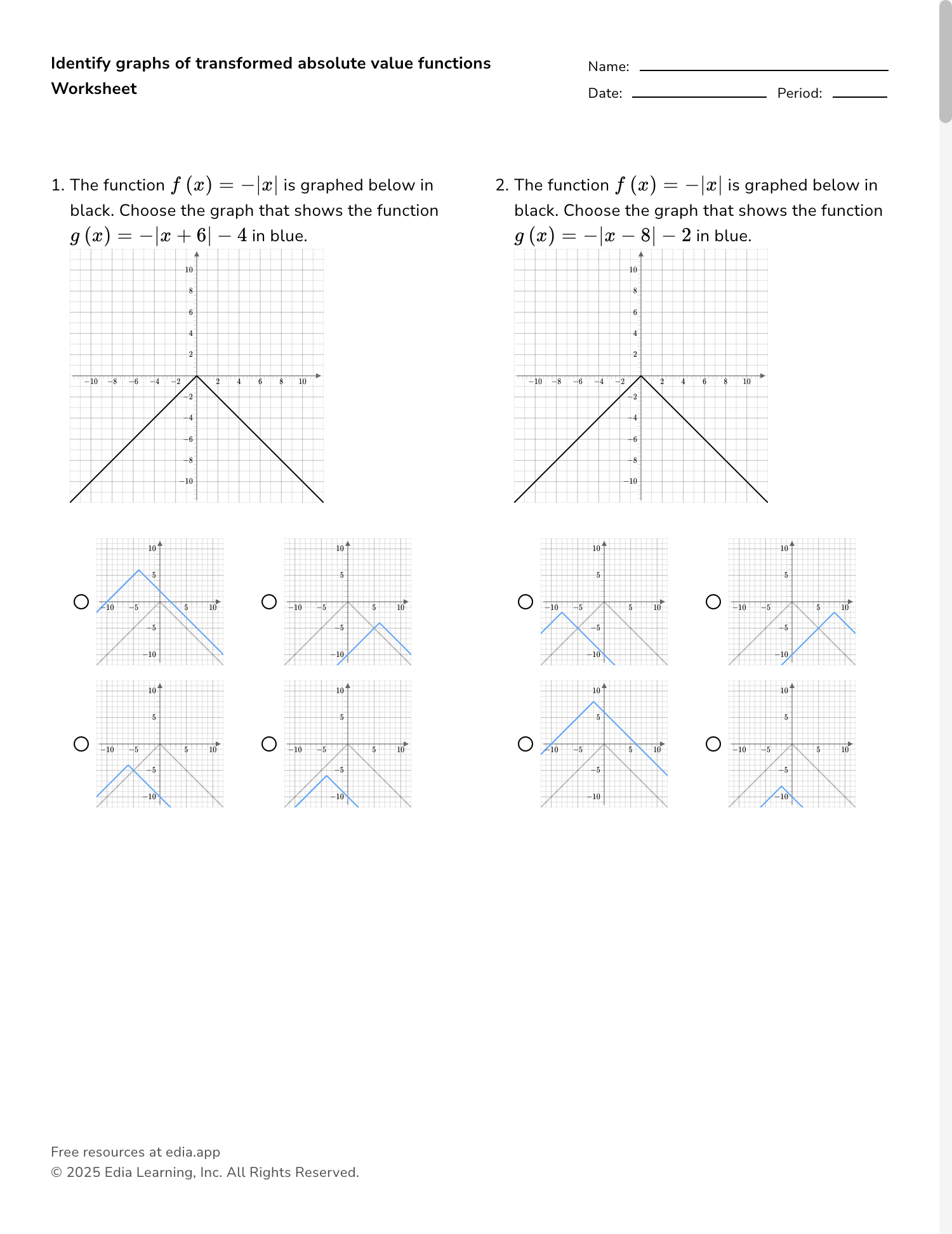 Identify graphs of transformed absolute value functions Worksheet

Name:

Date: Period:

1. The function $f(x) = -|x|$ is graphed below in black. Choose the graph that shows the function $g(x) = -|x+6| - 4$ in blue.

10 8 6 4 2 −10 −8 −6 −4 −2 2 4 6 8 10 −2 −4 −6 −8 −10

10 5 −10 −5 5 10 −5 −10

10 5 −10 −5 5 10 −5 −10

10 5 −10 −5 5 10 −5 −10

10 5 −10 −5 5 10 −5 −10

2. The function $f(x) = -|x|$ is graphed below in black. Choose the graph that shows the function $g(x) = -|x-8| - 2$ in blue.

10 8 6 4 2 −10 −8 −6 −4 −2 2 4 6 8 10 −2 −4 −6 −8 −10

10 5 −10 −5 5 10 −5 −10

10 5 −10 −5 5 10 −5 −10

10 5 −10 −5 5 10 −5 −10

10 5 −10 −5 5 10 −5 −10

Free resources at edia.app
© 2025 Edia Learning, Inc. All Rights Reserved.