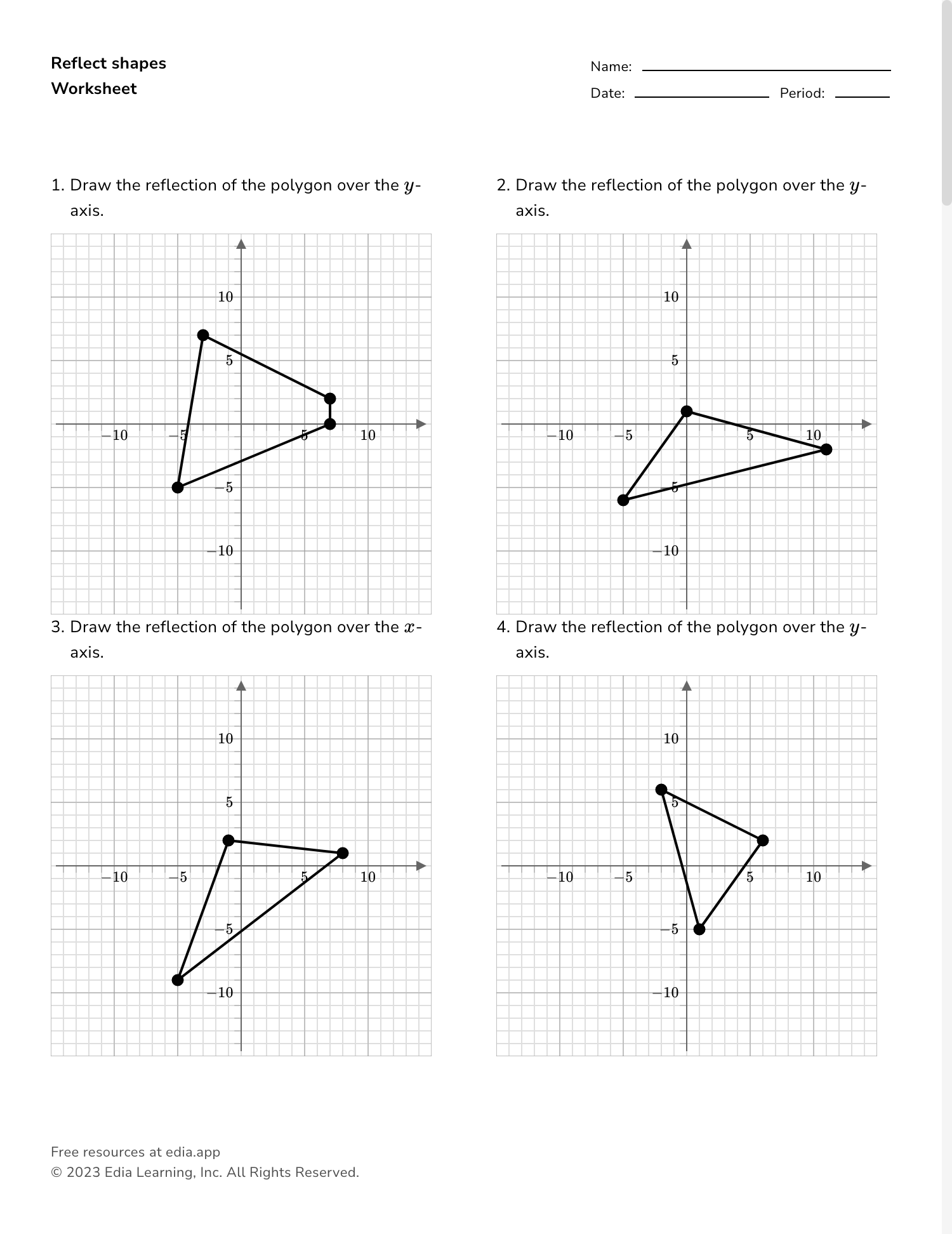 Reflect shapes
Worksheet

Name:
Date: Period:

1. Draw the reflection of the polygon over the $y$-axis.

10
5
$-10$ $-5$ 5 10
$-5$
$-10$

2. Draw the reflection of the polygon over the $y$-axis.

10
5
$-10$ $-5$ 5 10
$-5$
$-10$

3. Draw the reflection of the polygon over the $x$-axis.

10
5
$-10$ $-5$ 5 10
$-5$
$-10$

4. Draw the reflection of the polygon over the $y$-axis.

10
5
$-10$ $-5$ 5 10
$-5$
$-10$

Free resources at edia.app
© 2023 Edia Learning, Inc. All Rights Reserved.