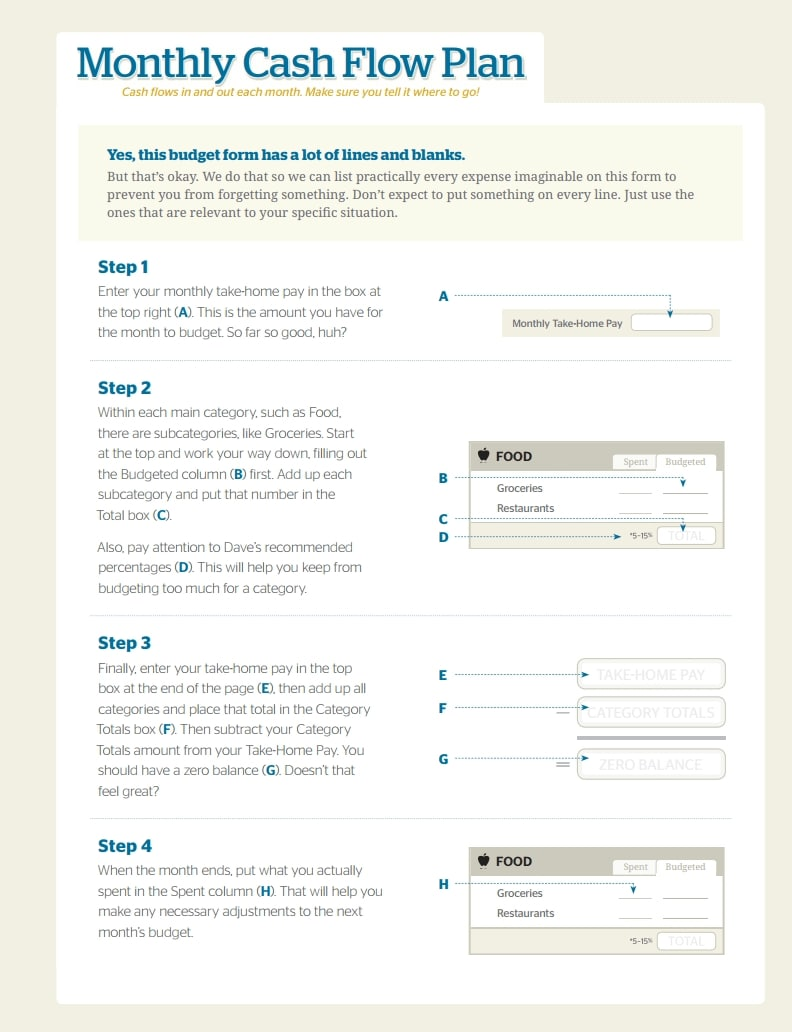 Monthly Cash Flow Plan
Cash flows in and out each month. Make sure you tell it where to go!

Yes, this budget form has a lot of lines and blanks.
But that's okay. We do that so we can list practically every expense imaginable on this form to prevent you from forgetting something. Don't expect to put something on every line. Just use the ones that are relevant to your specific situation.

Step 1
Enter your monthly take-home pay in the box at the top right (A). This is the amount you have for the month to budget. So far so good, huh?

A
Monthly Take-Home Pay

Step 2
Within each main category, such as Food, there are subcategories, like Groceries. Start at the top and work your way down, filling out the Budgeted column (B) first. Add up each subcategory and put that number in the Total box (C).

Also, pay attention to Dave's recommended percentages (D). This will help you keep from budgeting too much for a category.

FOOD
Spent
Budgeted
B
Groceries
Restaurants
C
D
*5-15%
TOTAL

Step 3
Finally, enter your take-home pay in the top box at the end of the page (E), then add up all categories and place that total in the Category Totals box (F). Then subtract your Category Totals amount from your Take-Home Pay. You should have a zero balance (G). Doesn't that feel great?

E
TAKE-HOME PAY
F
—
CATEGORY TOTALS
G
=
ZERO BALANCE

Step 4
When the month ends, put what you actually spent in the Spent column (H). That will help you make any necessary adjustments to the next month's budget.

FOOD
Spent
Budgeted
H
Groceries
Restaurants
*5-15%
TOTAL