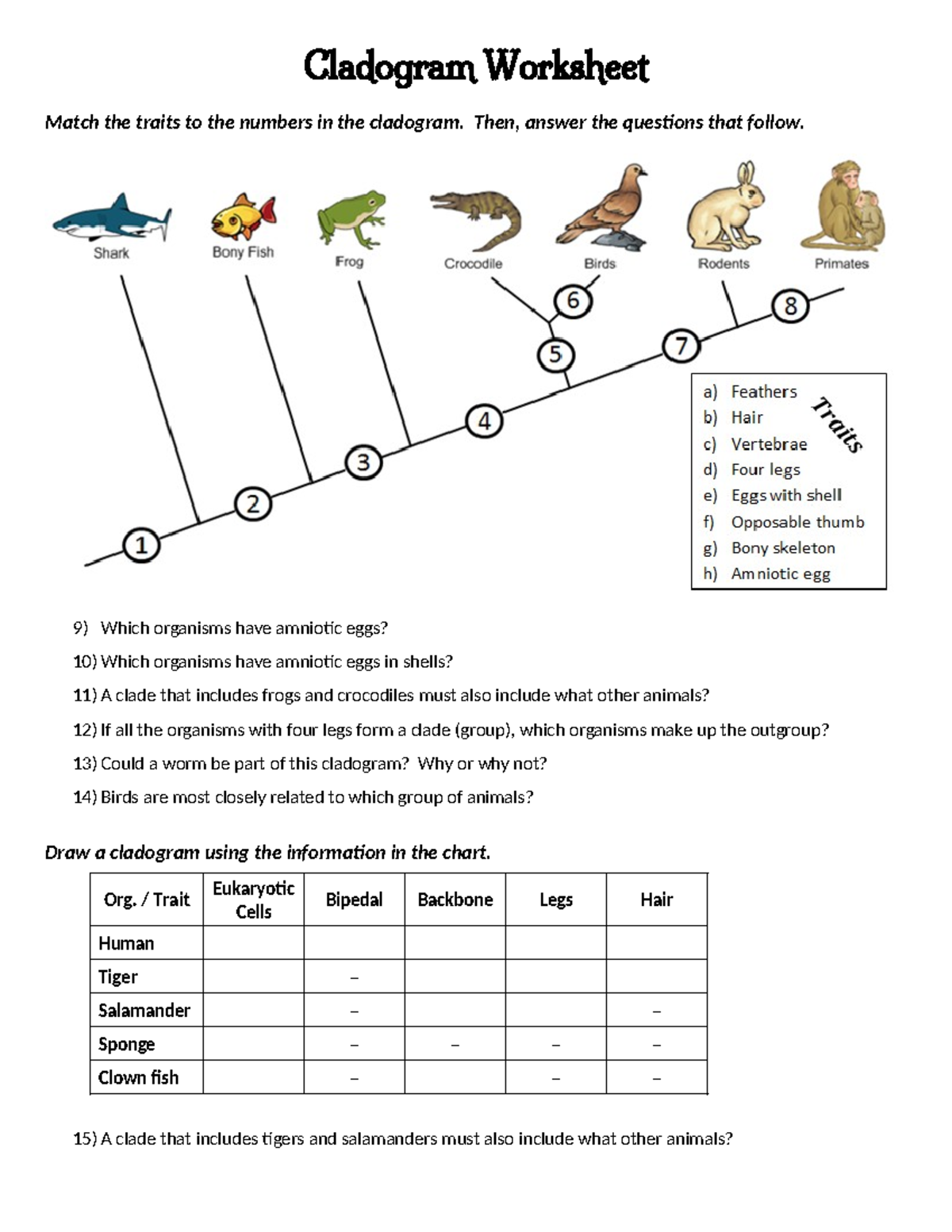 Cladogram Worksheet

Match the traits to the numbers in the cladogram. Then, answer the questions that follow.

Shark
Bony Fish
Frog
Crocodile
Birds
Rodents
Primates

1
2
3
4
5
6
7
8

Traits
a) Feathers
b) Hair
c) Vertebrae
d) Four legs
e) Eggs with shell
f) Opposable thumb
g) Bony skeleton
h) Amniotic egg

9) Which organisms have amniotic eggs?

10) Which organisms have amniotic eggs in shells?

11) A clade that includes frogs and crocodiles must also include what other animals?

12) If all the organisms with four legs form a clade (group), which organisms make up the outgroup?

13) Could a worm be part of this cladogram? Why or why not?

14) Birds are most closely related to which group of animals?

Draw a cladogram using the information in the chart.

| Org. / Trait | Eukaryotic Cells | Bipedal | Backbone | Legs | Hair |
|---|---|---|---|---|---|
| Human | | | | | |
| Tiger | | – | | | |
| Salamander | | – | | | – |
| Sponge | | – | – | – | – |
| Clown fish | | – | | – | – |

15) A clade that includes tigers and salamanders must also include what other animals?