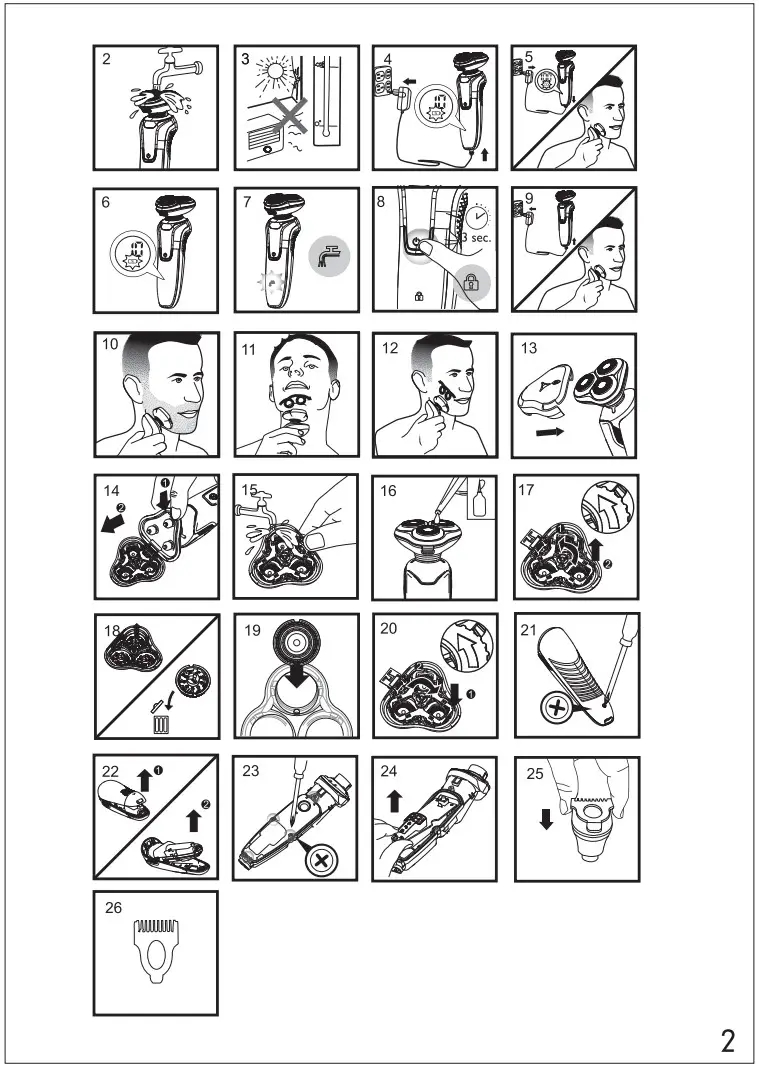 2

3

4

5

6

7

8

3 sec.

9

10

11

12

13

14

15

16

17

18

19

20

21

22

23

24

25

26

2