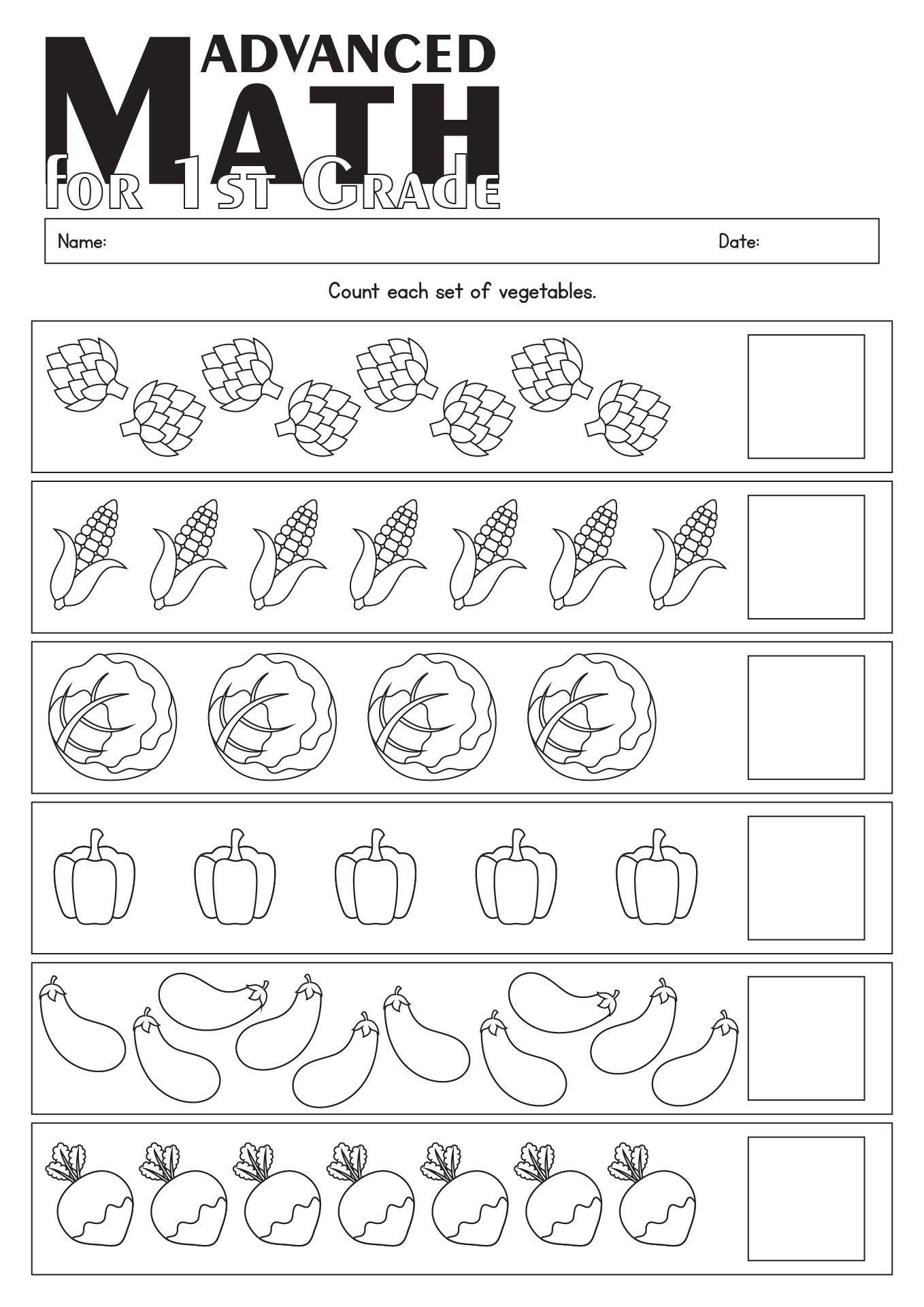 ADVANCED MATH for 1st Grade

Name: Date:

Count each set of vegetables.