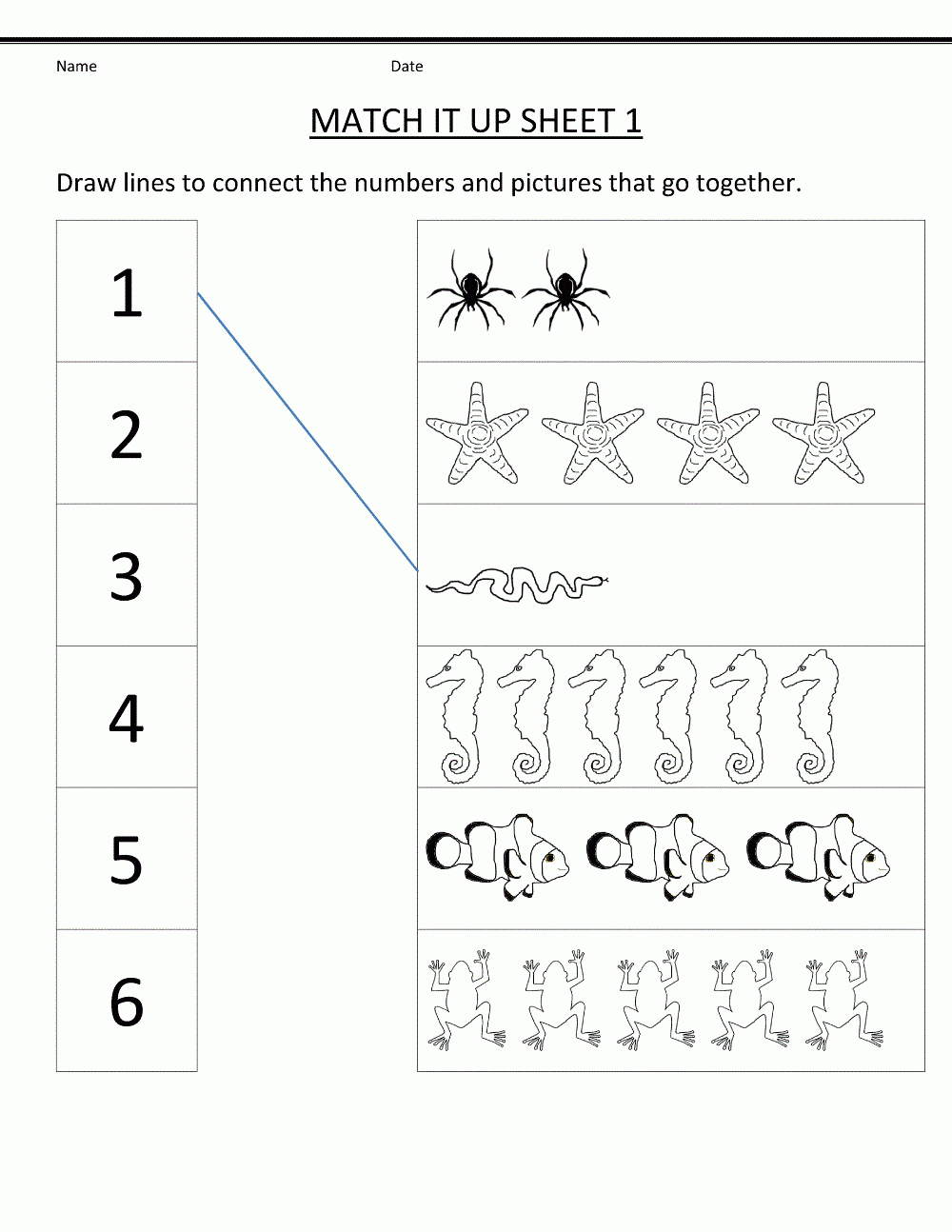 Name Date

MATCH IT UP SHEET 1

Draw lines to connect the numbers and pictures that go together.

1

2

3

4

5

6