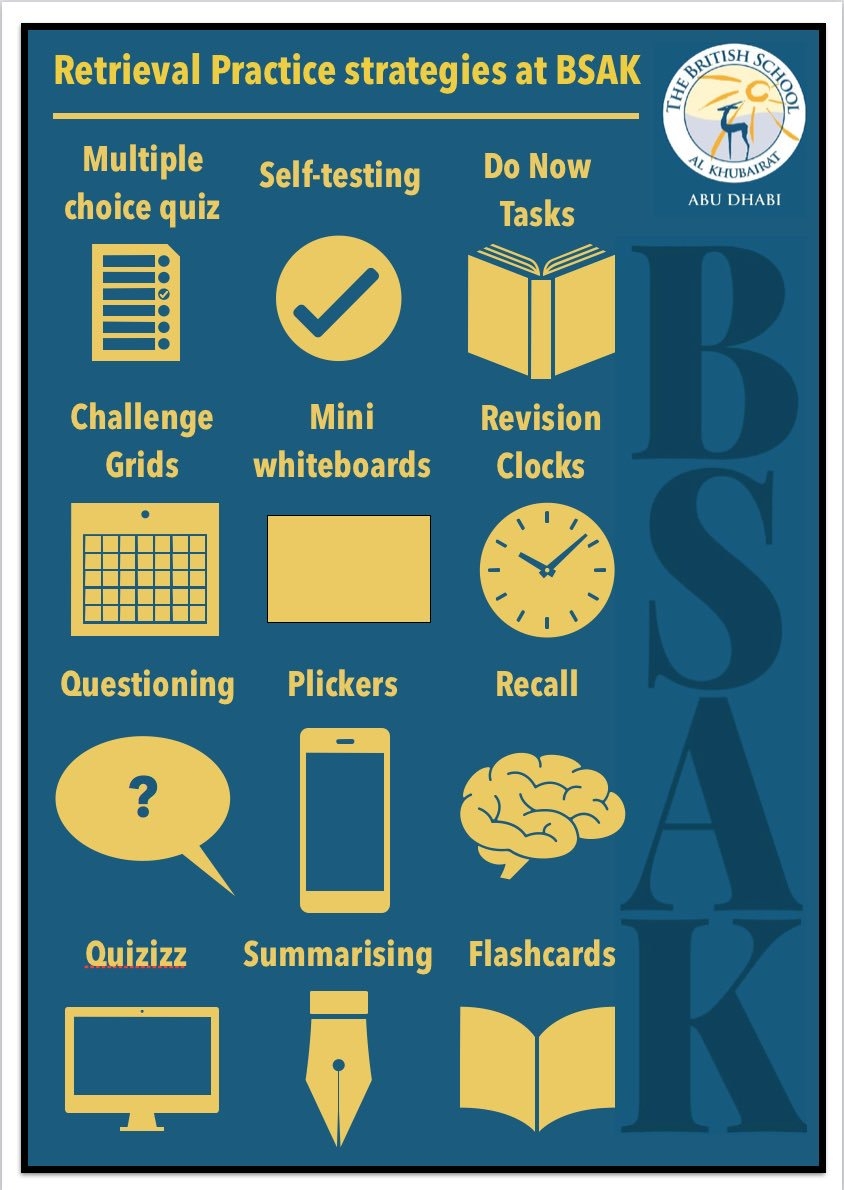 Retrieval Practice strategies at BSAK

THE BRITISH SCHOOL
AL KHUBAIRAT
ABU DHABI

Multiple choice quiz

Self-testing

Do Now Tasks

Challenge Grids

Mini whiteboards

Revision Clocks

Questioning

?

Plickers

Recall

Quizizz

Summarising

Flashcards

BSAK