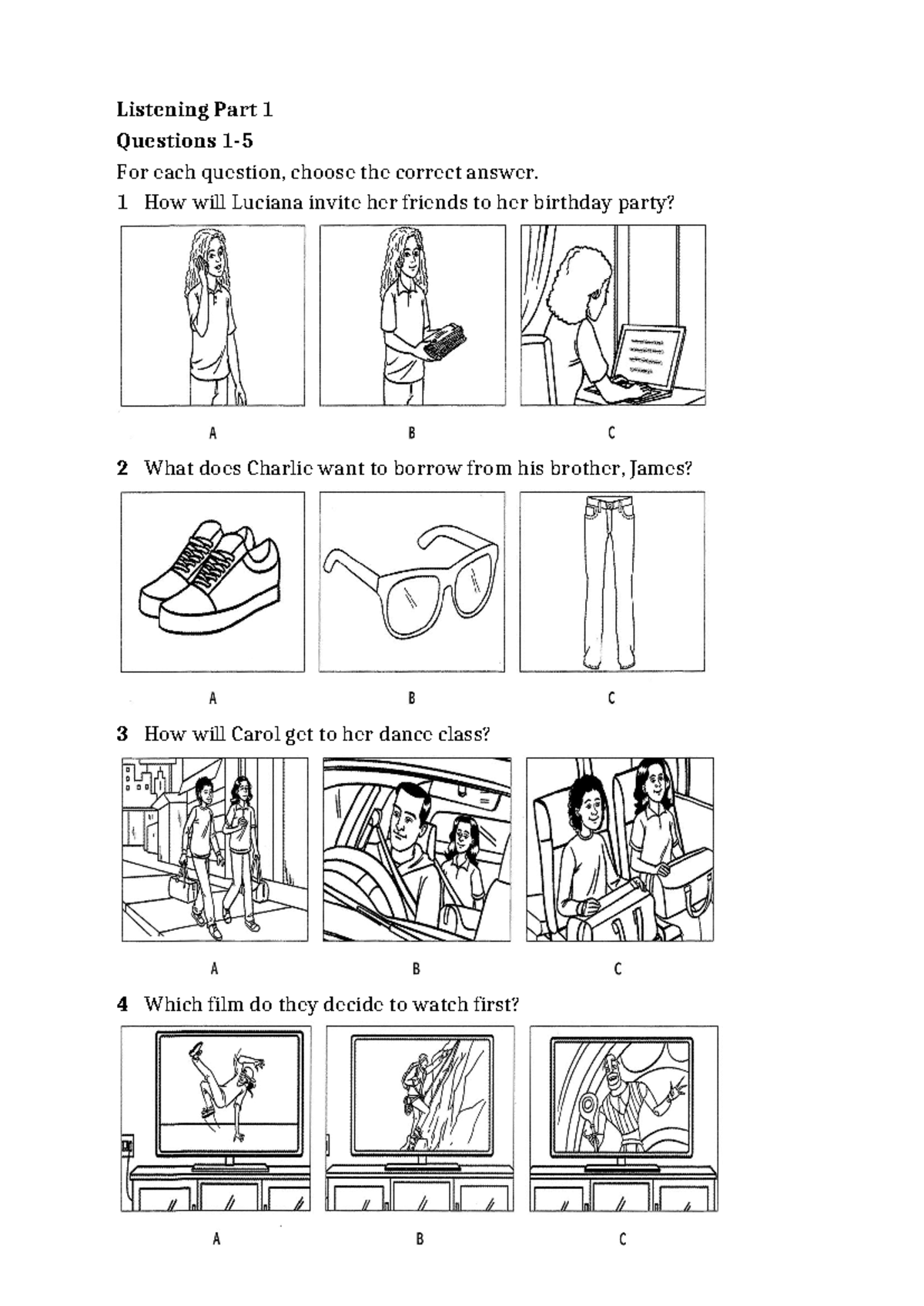 Listening Part 1

Questions 1-5

For each question, choose the correct answer.

1 How will Luciana invite her friends to her birthday party?

A B C

2 What does Charlie want to borrow from his brother, James?

A B C

3 How will Carol get to her dance class?

A B C

4 Which film do they decide to watch first?

A B C