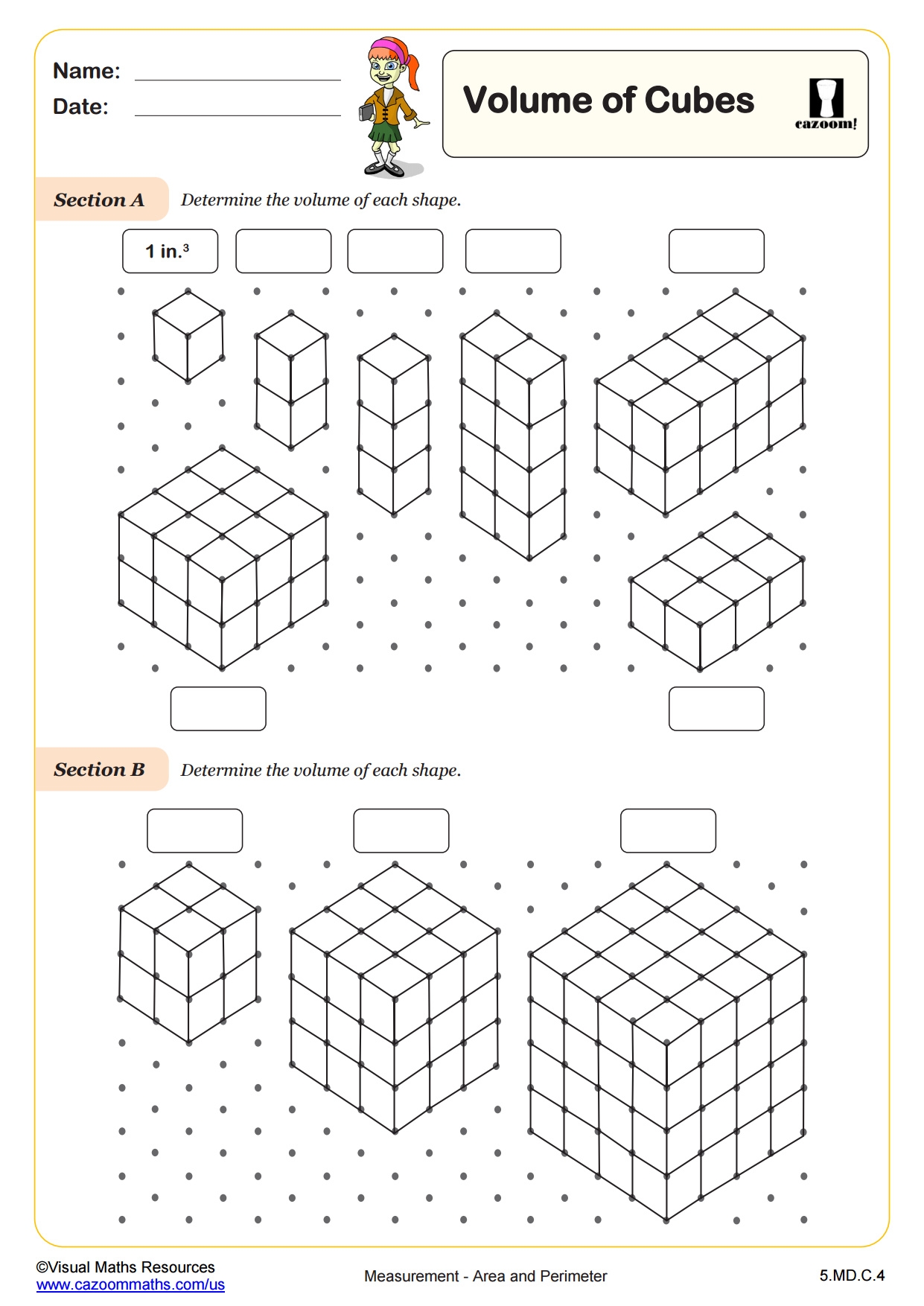 Name:

Date:

Volume of Cubes

cazoom!

Section A Determine the volume of each shape.

1 in.$^3$

Section B Determine the volume of each shape.

©Visual Maths Resources
www.cazoommaths.com/us

Measurement - Area and Perimeter

5.MD.C.4